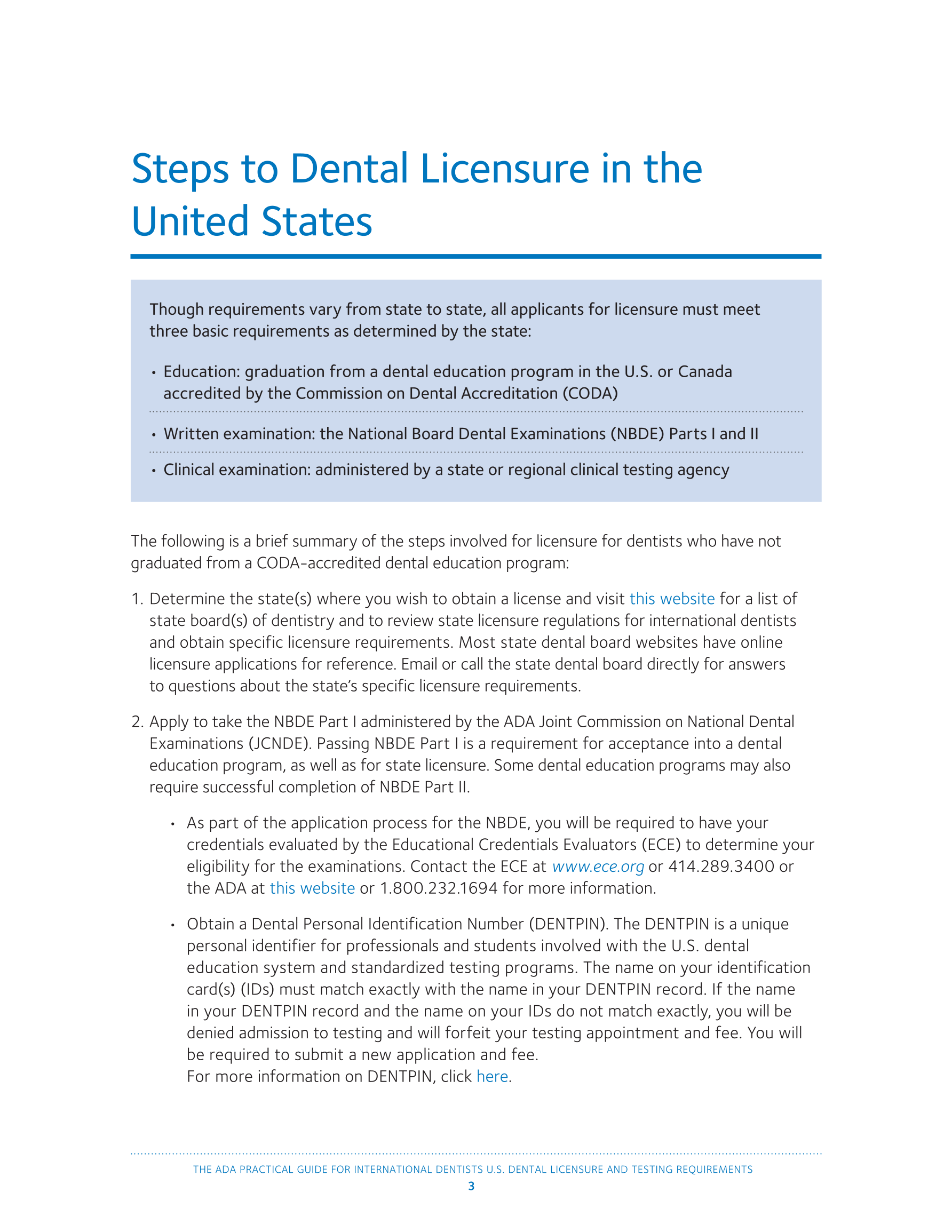 Steps to Dental Licensure in the United States

Though requirements vary from state to state, all applicants for licensure must meet three basic requirements as determined by the state:

• Education: graduation from a dental education program in the U.S. or Canada accredited by the Commission on Dental Accreditation (CODA)

• Written examination: the National Board Dental Examinations (NBDE) Parts I and II

• Clinical examination: administered by a state or regional clinical testing agency

The following is a brief summary of the steps involved for licensure for dentists who have not graduated from a CODA-accredited dental education program:

1. Determine the state(s) where you wish to obtain a license and visit this website for a list of state board(s) of dentistry and to review state licensure regulations for international dentists and obtain specific licensure requirements. Most state dental board websites have online licensure applications for reference. Email or call the state dental board directly for answers to questions about the state's specific licensure requirements.

2. Apply to take the NBDE Part I administered by the ADA Joint Commission on National Dental Examinations (JCNDE). Passing NBDE Part I is a requirement for acceptance into a dental education program, as well as for state licensure. Some dental education programs may also require successful completion of NBDE Part II.

• As part of the application process for the NBDE, you will be required to have your credentials evaluated by the Educational Credentials Evaluators (ECE) to determine your eligibility for the examinations. Contact the ECE at www.ece.org or 414.289.3400 or the ADA at this website or 1.800.232.1694 for more information.

• Obtain a Dental Personal Identification Number (DENTPIN). The DENTPIN is a unique personal identifier for professionals and students involved with the U.S. dental education system and standardized testing programs. The name on your identification card(s) (IDs) must match exactly with the name in your DENTPIN record. If the name in your DENTPIN record and the name on your IDs do not match exactly, you will be denied admission to testing and will forfeit your testing appointment and fee. You will be required to submit a new application and fee.
For more information on DENTPIN, click here.

THE ADA PRACTICAL GUIDE FOR INTERNATIONAL DENTISTS U.S. DENTAL LICENSURE AND TESTING REQUIREMENTS
3